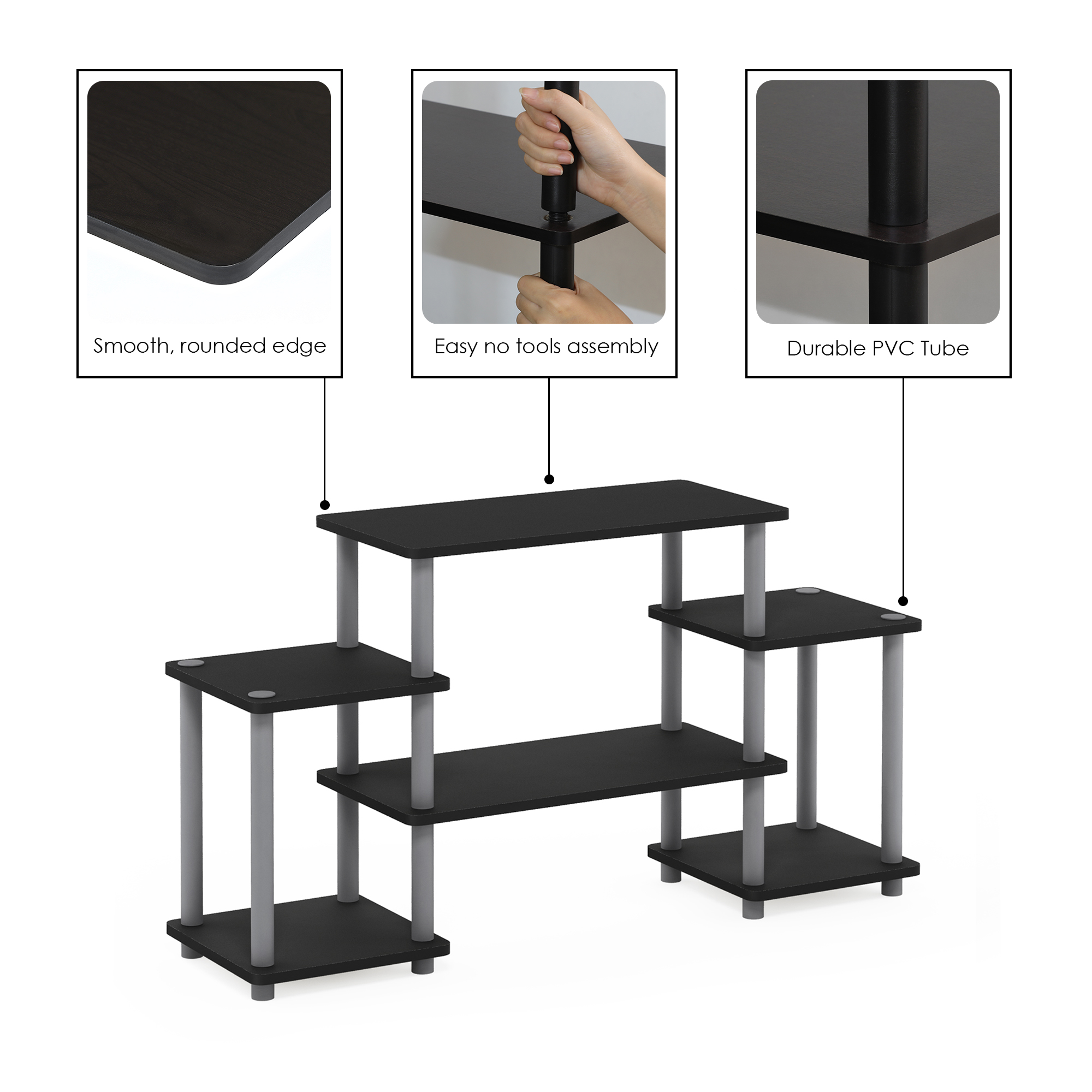 Smooth, rounded edge

Easy no tools assembly

Durable PVC Tube