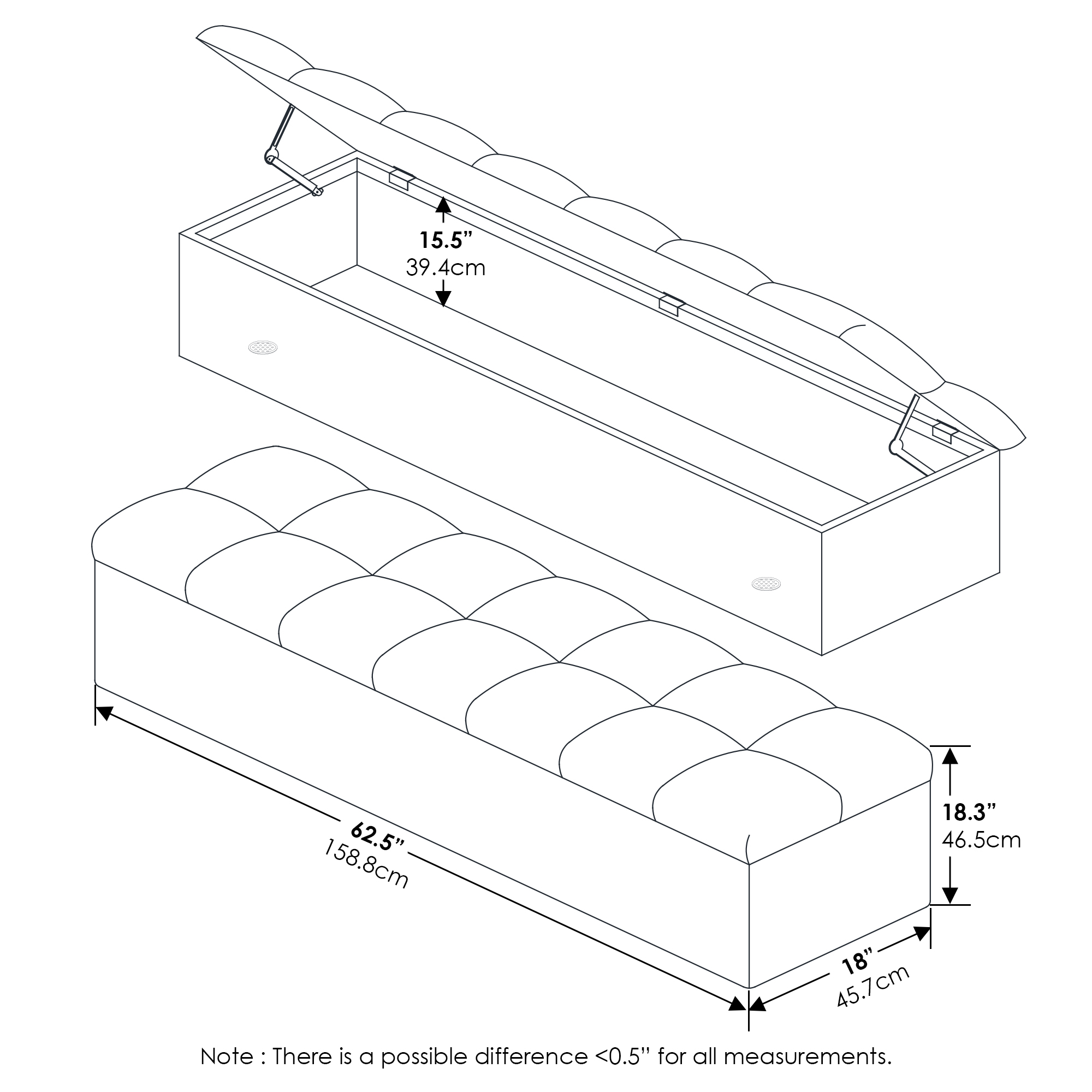 15.5”
39.4cm

62.5”
158.8cm

18.3”
46.5cm

18”
45.7cm

Note : There is a possible difference <0.5” for all measurements.