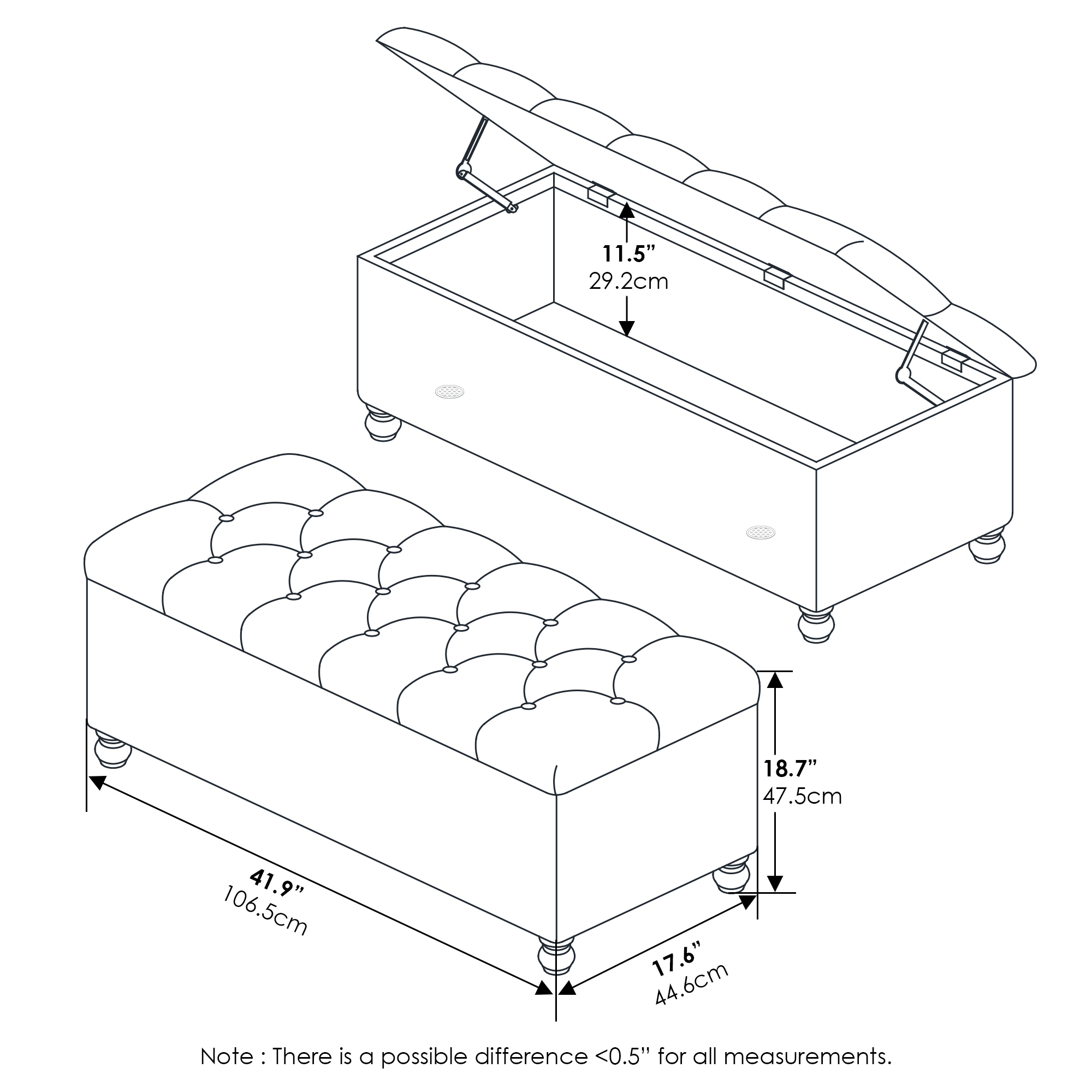 11.5”
29.2cm

18.7”
47.5cm

41.9”
106.5cm

17.6”
44.6cm

Note : There is a possible difference <0.5” for all measurements.