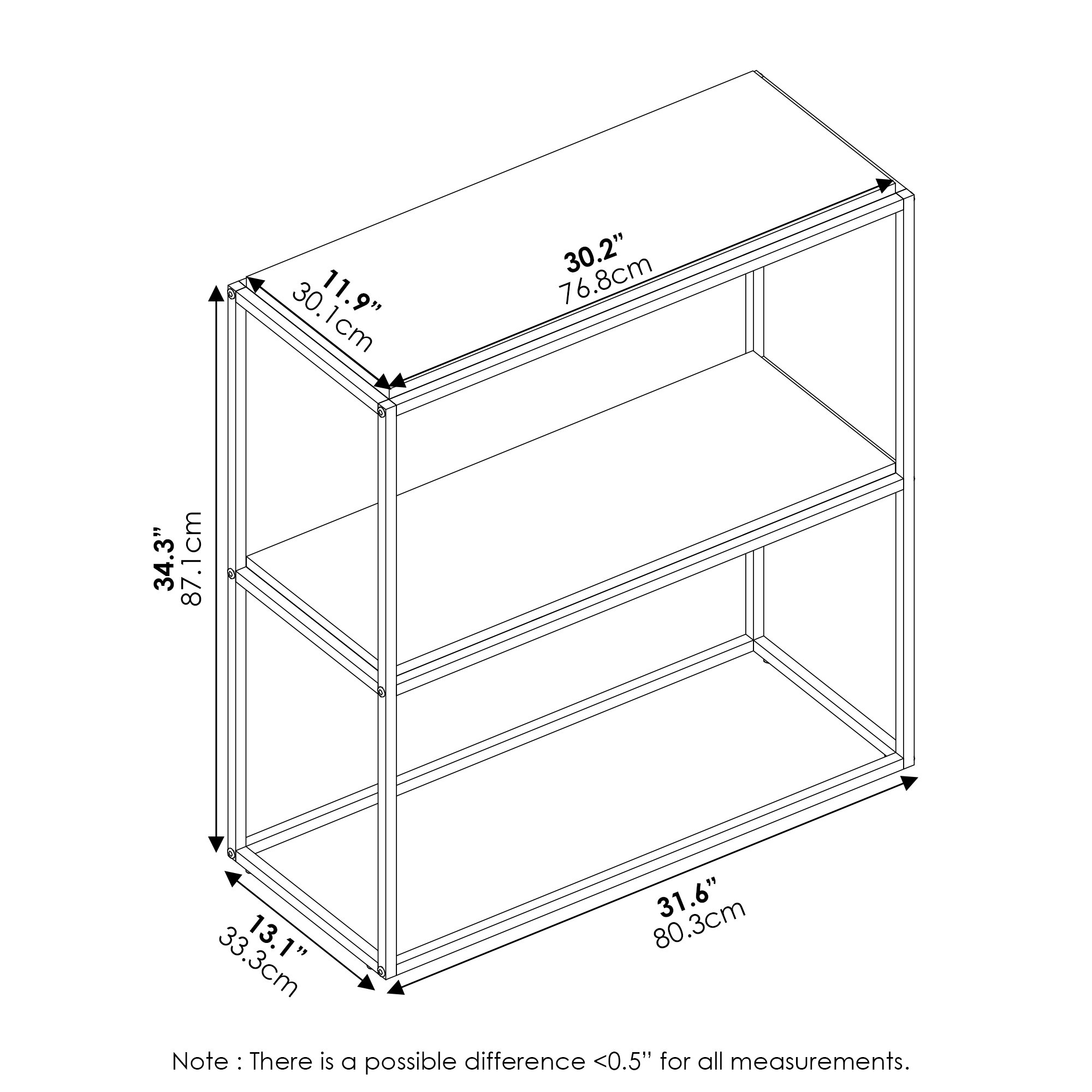 11.9”
30.1cm

30.2”
76.8cm

34.3”
87.1cm

13.1”
33.3cm

31.6”
80.3cm

Note : There is a possible difference <0.5” for all measurements.